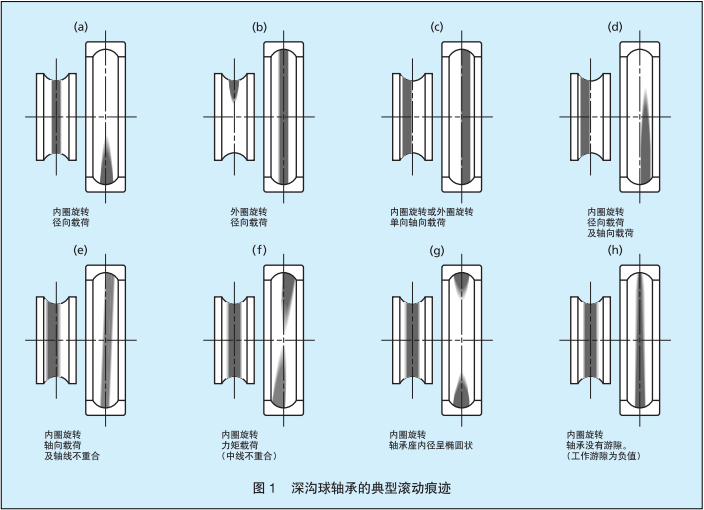 (a)

内圈旋转
径向载荷

(b)

外圈旋转
径向载荷

(c)

内圈旋转或外圈旋转
单向轴向载荷

(d)

内圈旋转
径向载荷
及轴向载荷

(e)

内圈旋转
轴向载荷
及轴线不重合

(f)

内圈旋转
力矩载荷
（中线不重合）

(g)

内圈旋转
轴承座内径呈椭圆状

(h)

内圈旋转
轴承没有游隙。
（工作游隙为负值）

图 1　深沟球轴承的典型滚动痕迹